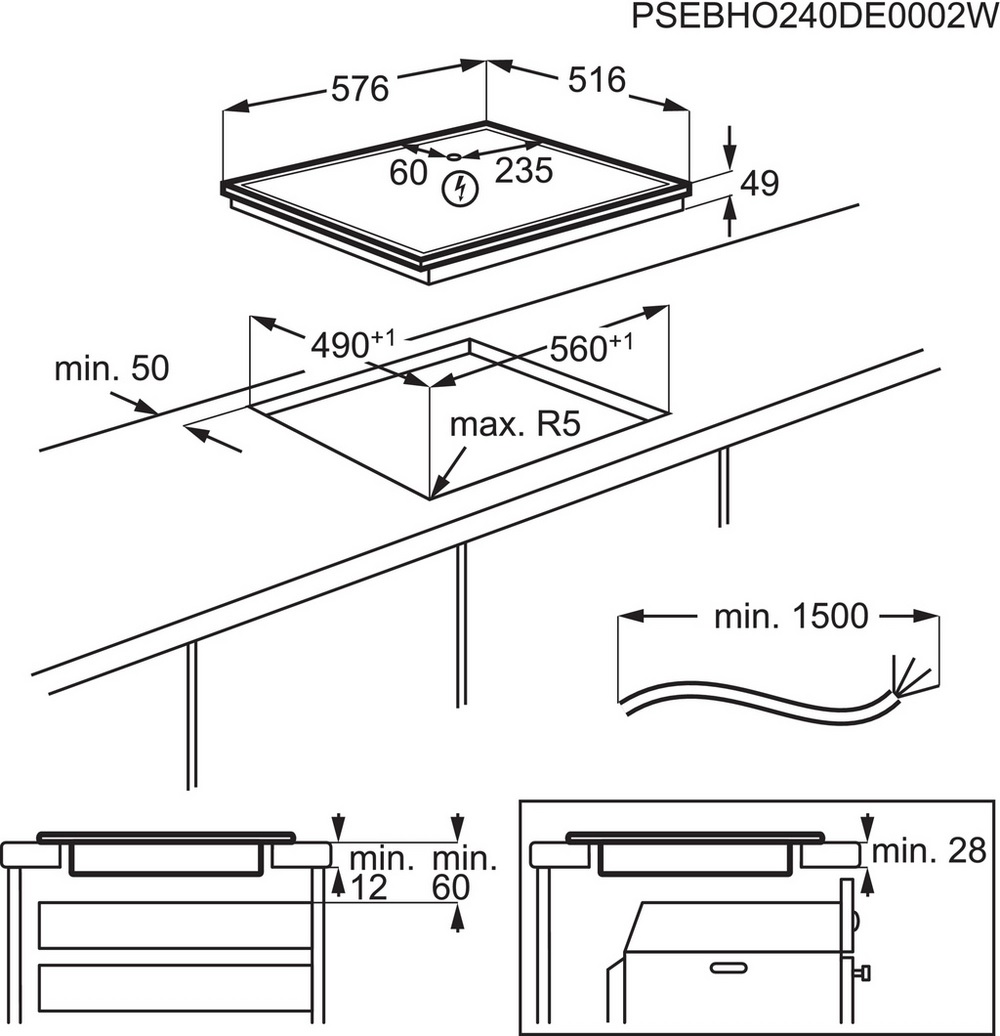 PSEBHO240DE0002W

576
516
60
235
49

$490^{+1}$
$560^{+1}$
min. 50
max. R5

min. 1500

min. 12
min. 60

min. 28