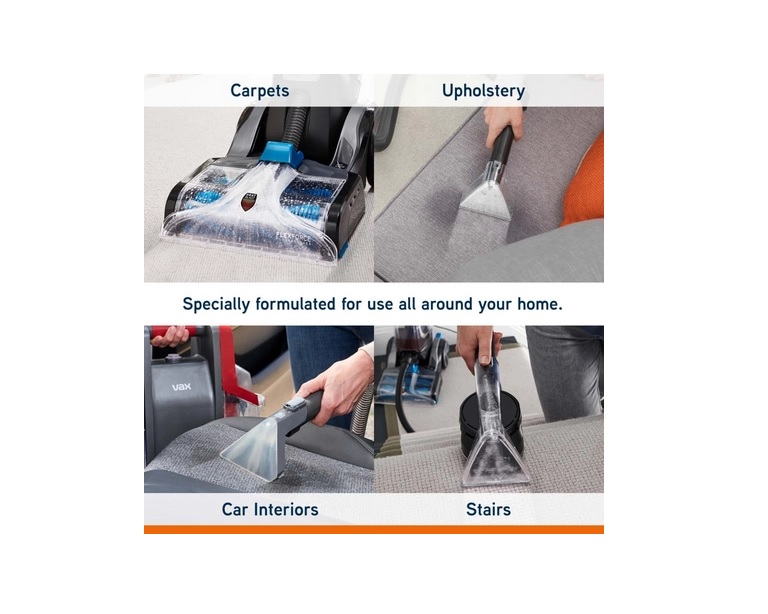 Carpets

Upholstery

FLEXFORCE

Specially formulated for use all around your home.

vax

Car Interiors

Stairs