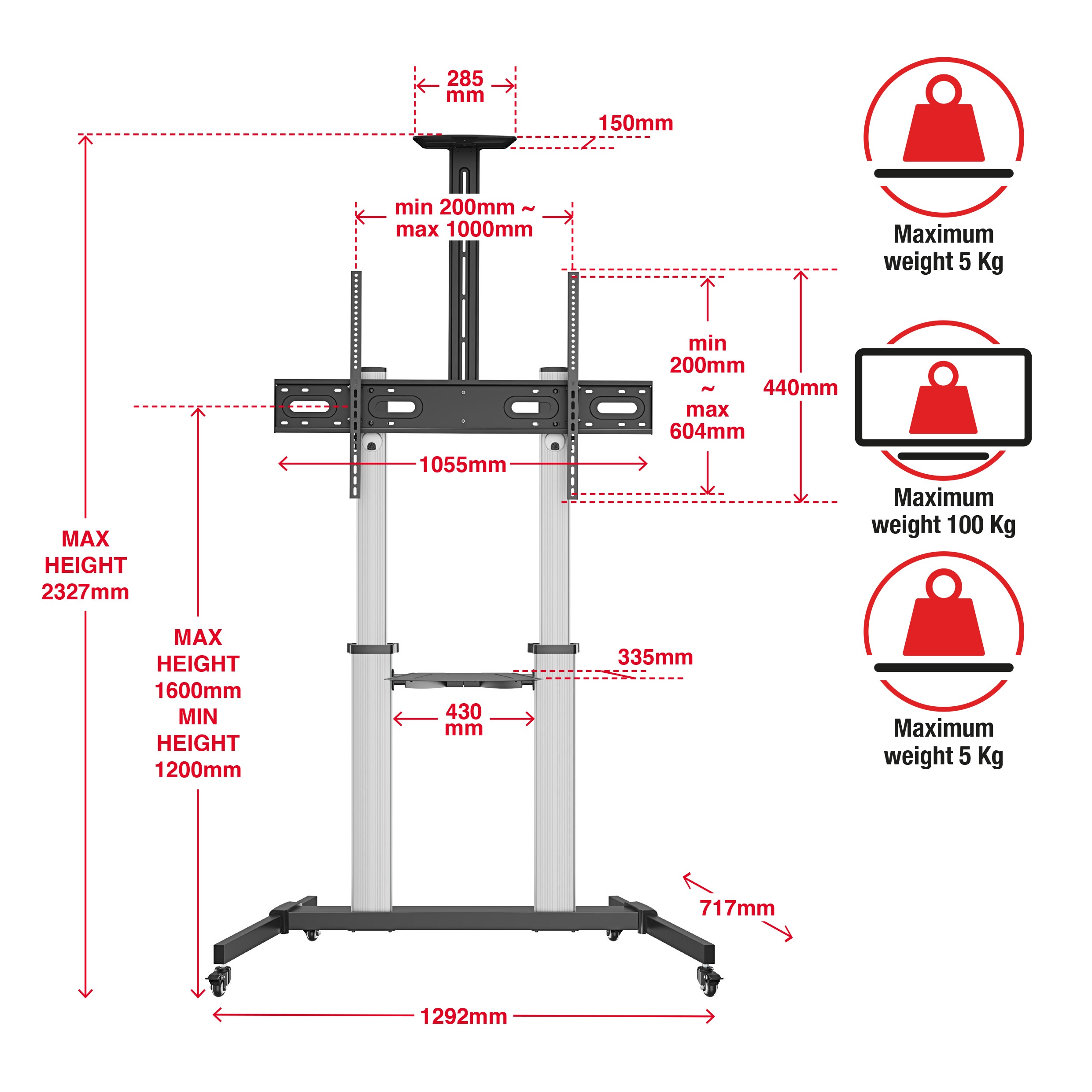 285 mm

150mm

min 200mm ~ max 1000mm

min 200mm ~ max 604mm

440mm

1055mm

MAX HEIGHT 2327mm

MAX HEIGHT 1600mm MIN HEIGHT 1200mm

335mm

430 mm

717mm

1292mm

Maximum weight 5 Kg

Maximum weight 100 Kg

Maximum weight 5 Kg