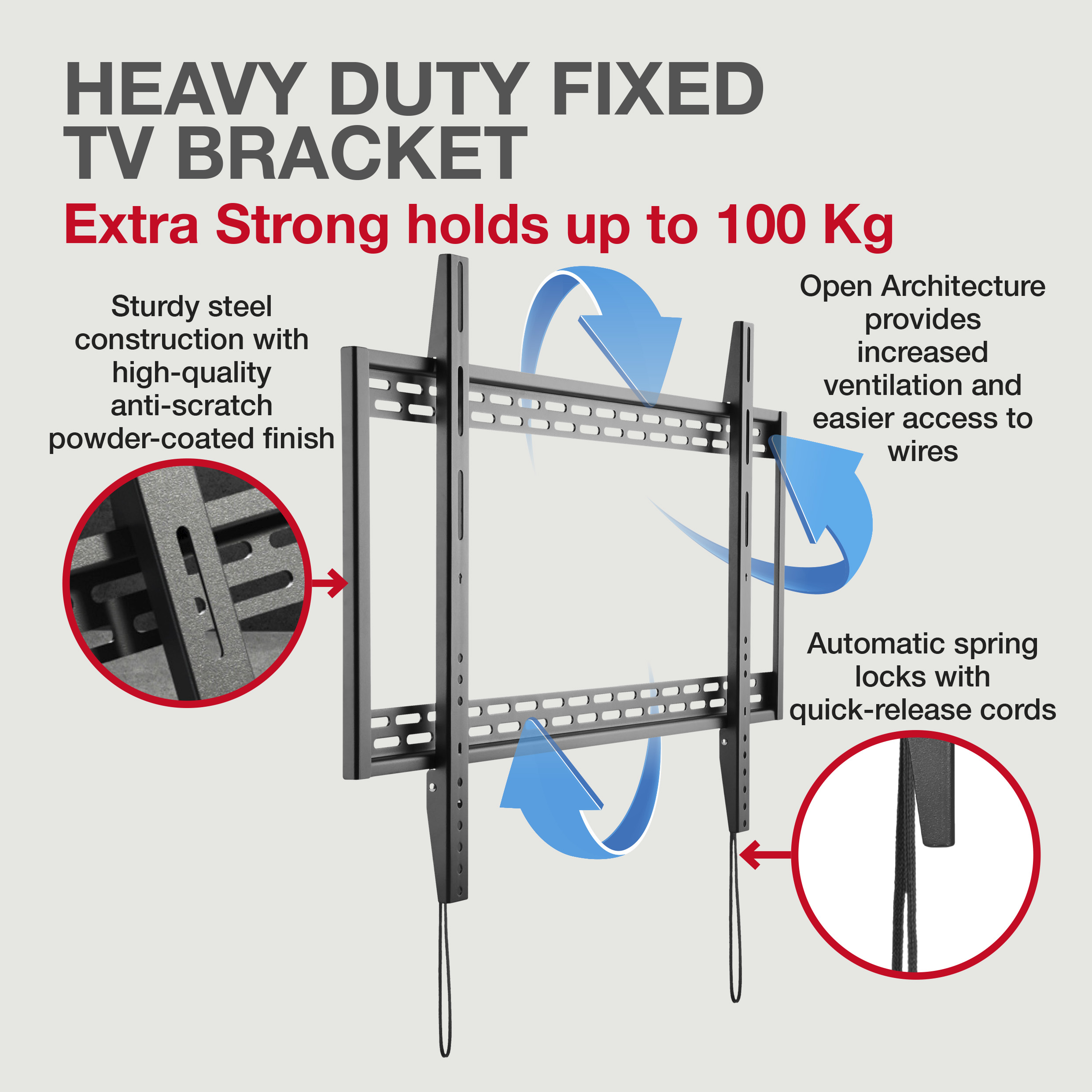 HEAVY DUTY FIXED TV BRACKET

Extra Strong holds up to 100 Kg

Sturdy steel construction with high-quality anti-scratch powder-coated finish

Open Architecture provides increased ventilation and easier access to wires

Automatic spring locks with quick-release cords