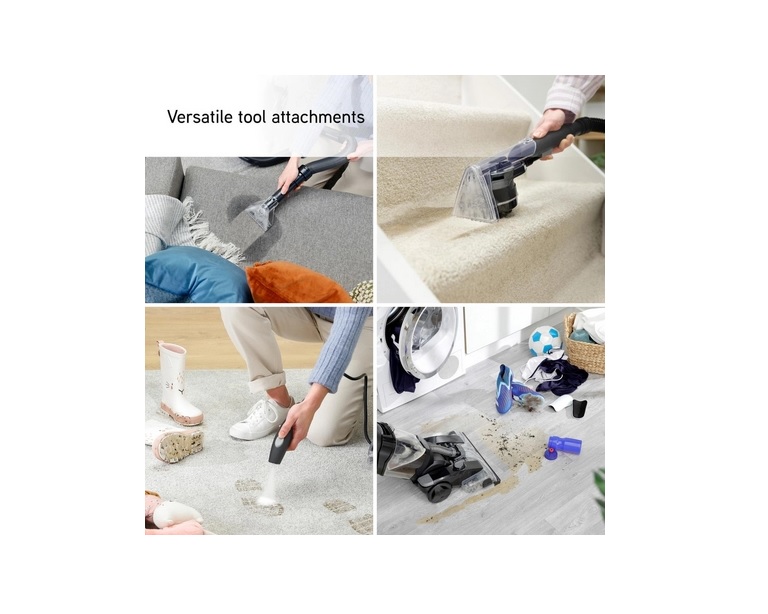 Versatile tool attachments