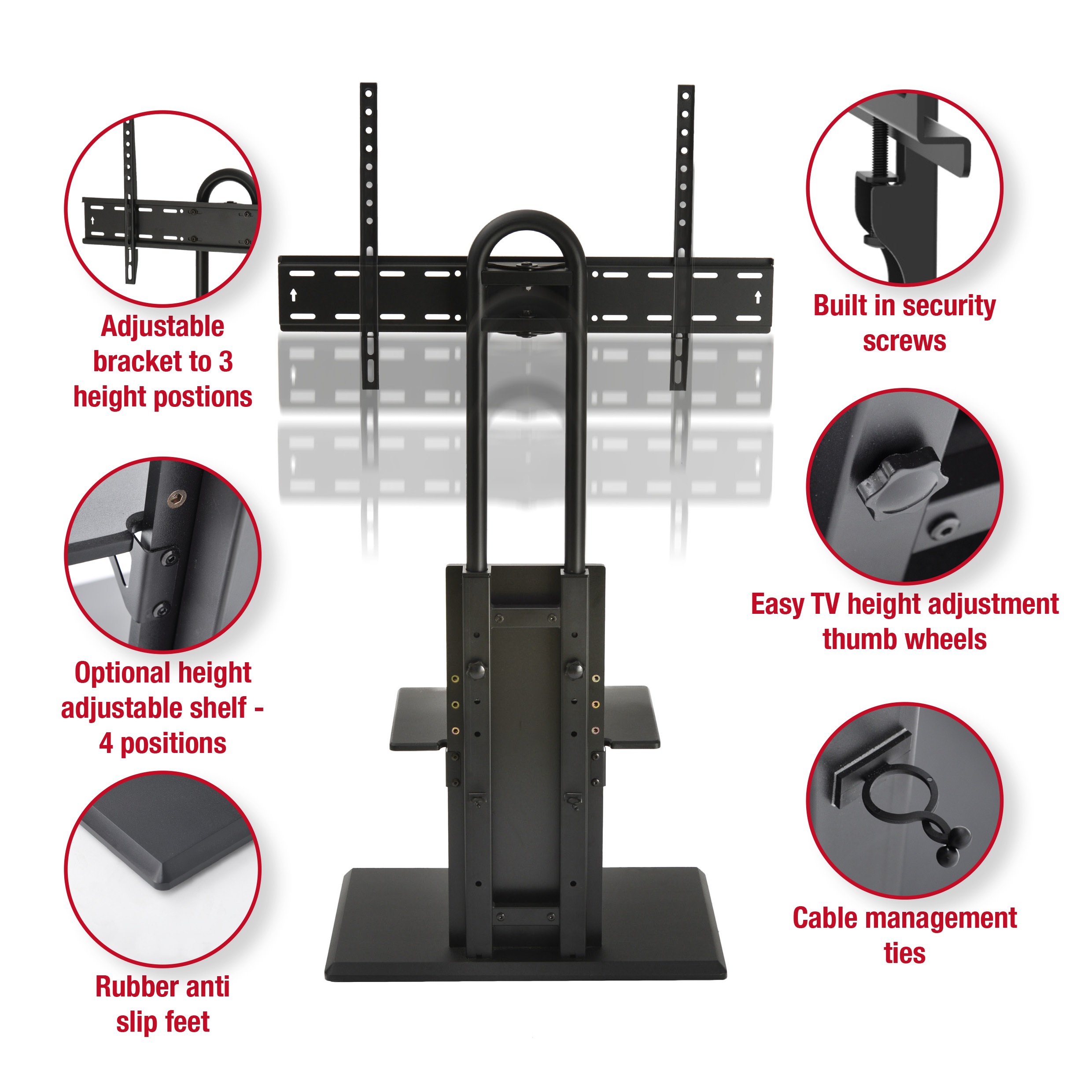 Adjustable bracket to 3 height postions

Optional height adjustable shelf - 4 positions

Rubber anti slip feet

Built in security screws

Easy TV height adjustment thumb wheels

Cable management ties